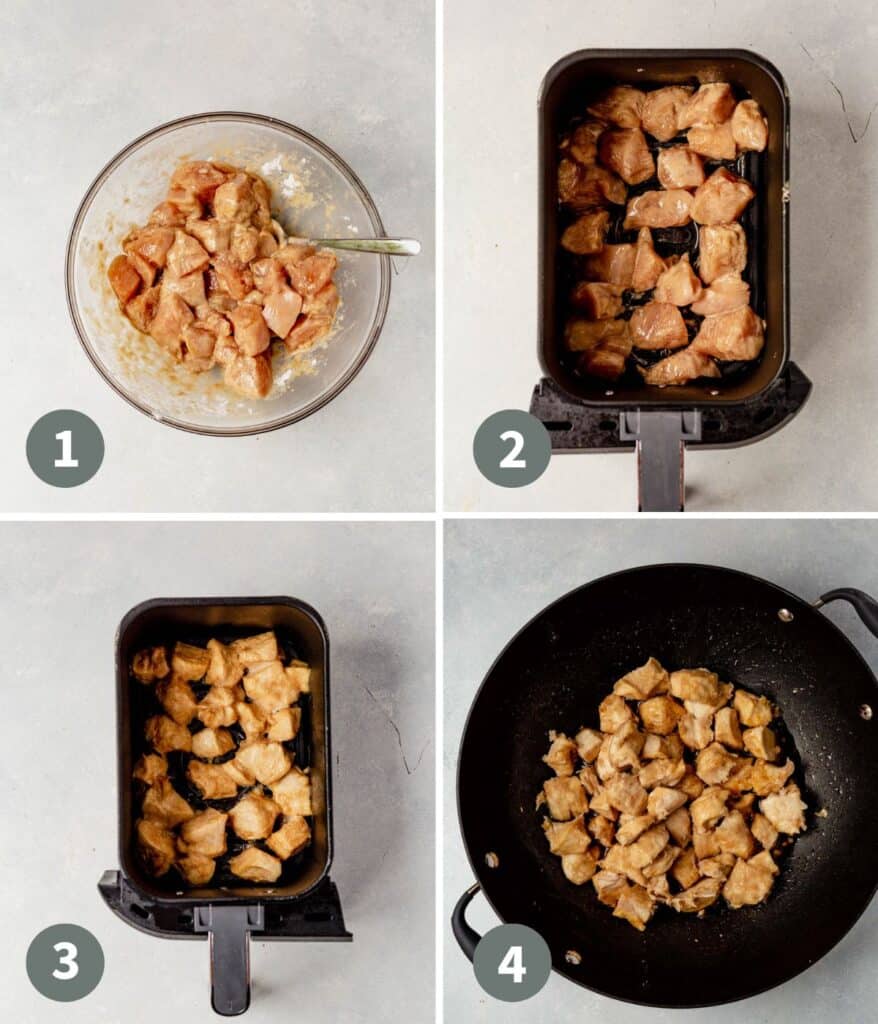 1

2

3

4