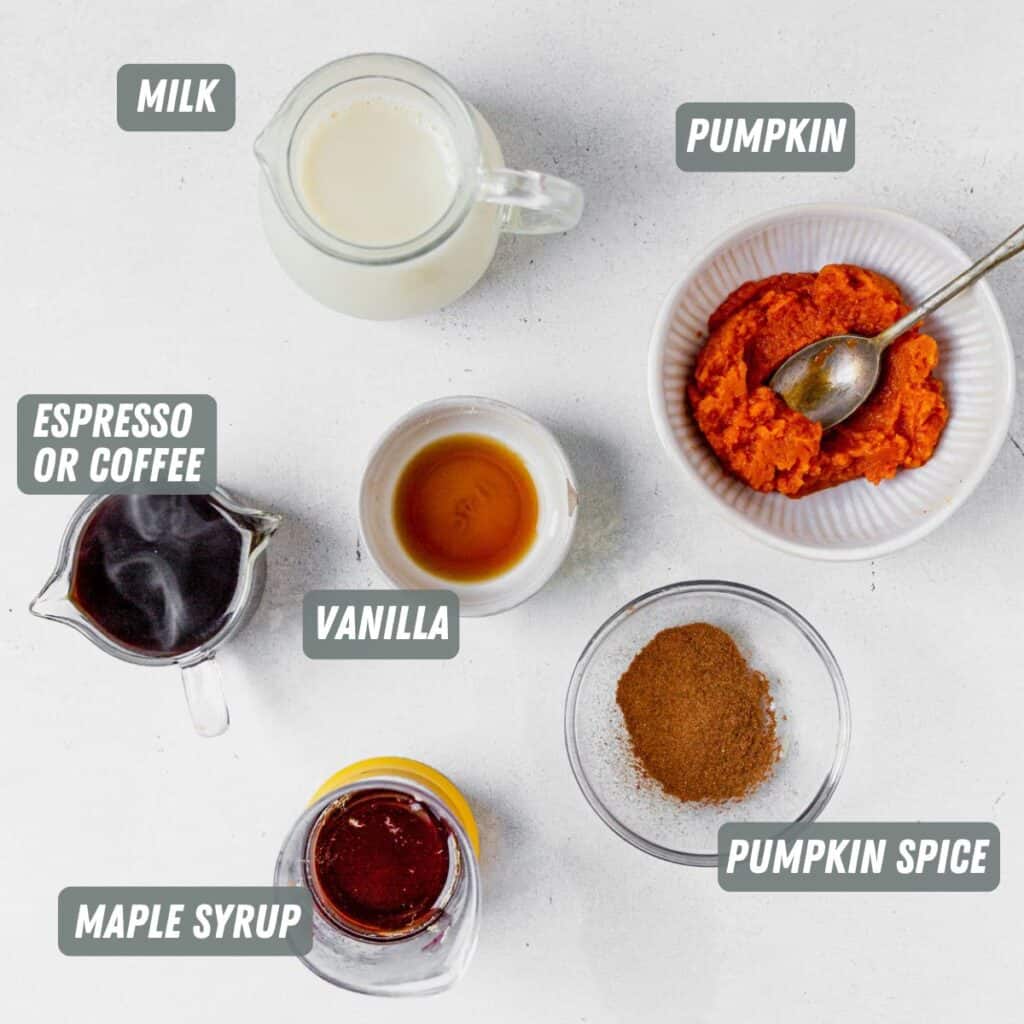 MILK

PUMPKIN

ESPRESSO OR COFFEE

VANILLA

PUMPKIN SPICE

MAPLE SYRUP