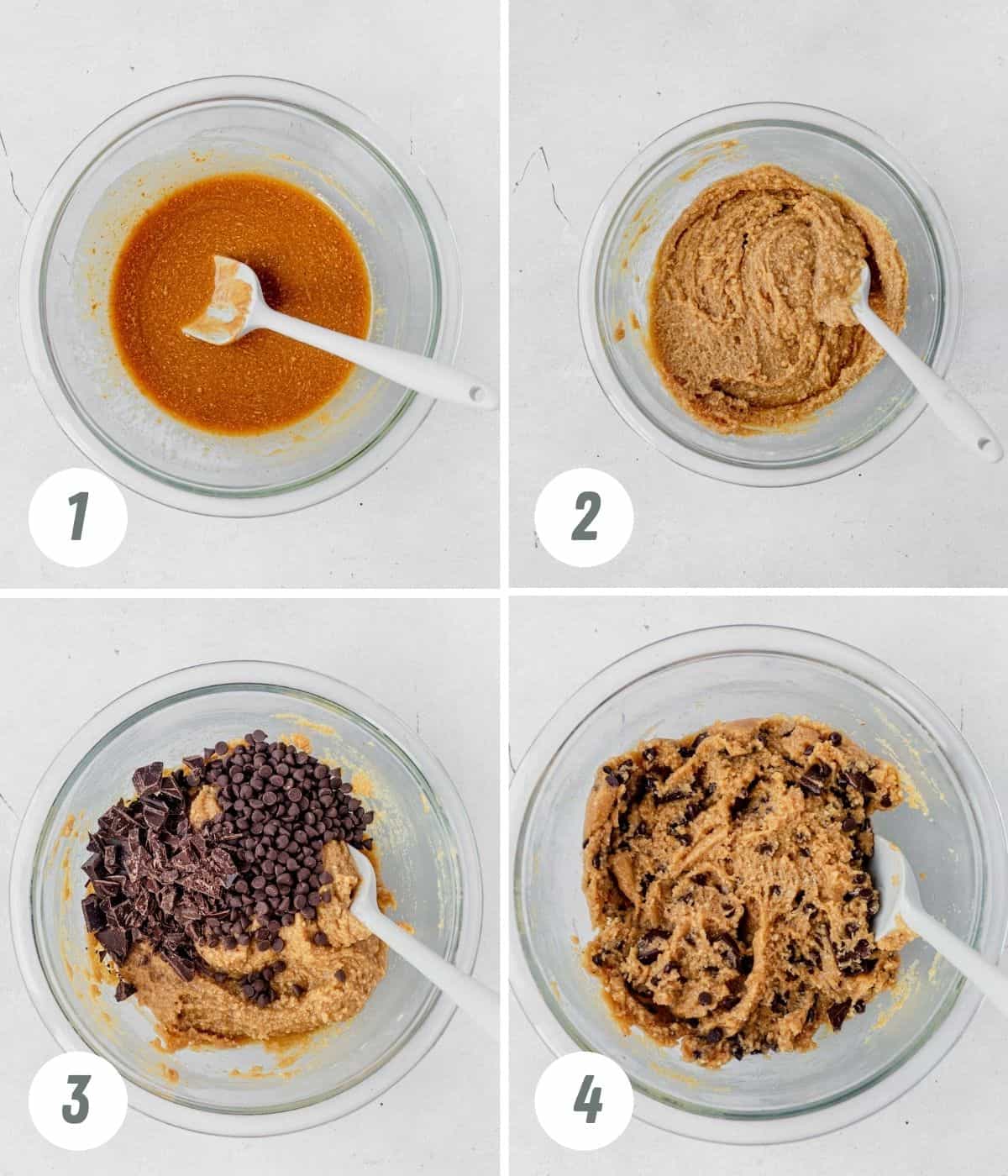 1

2

3

4