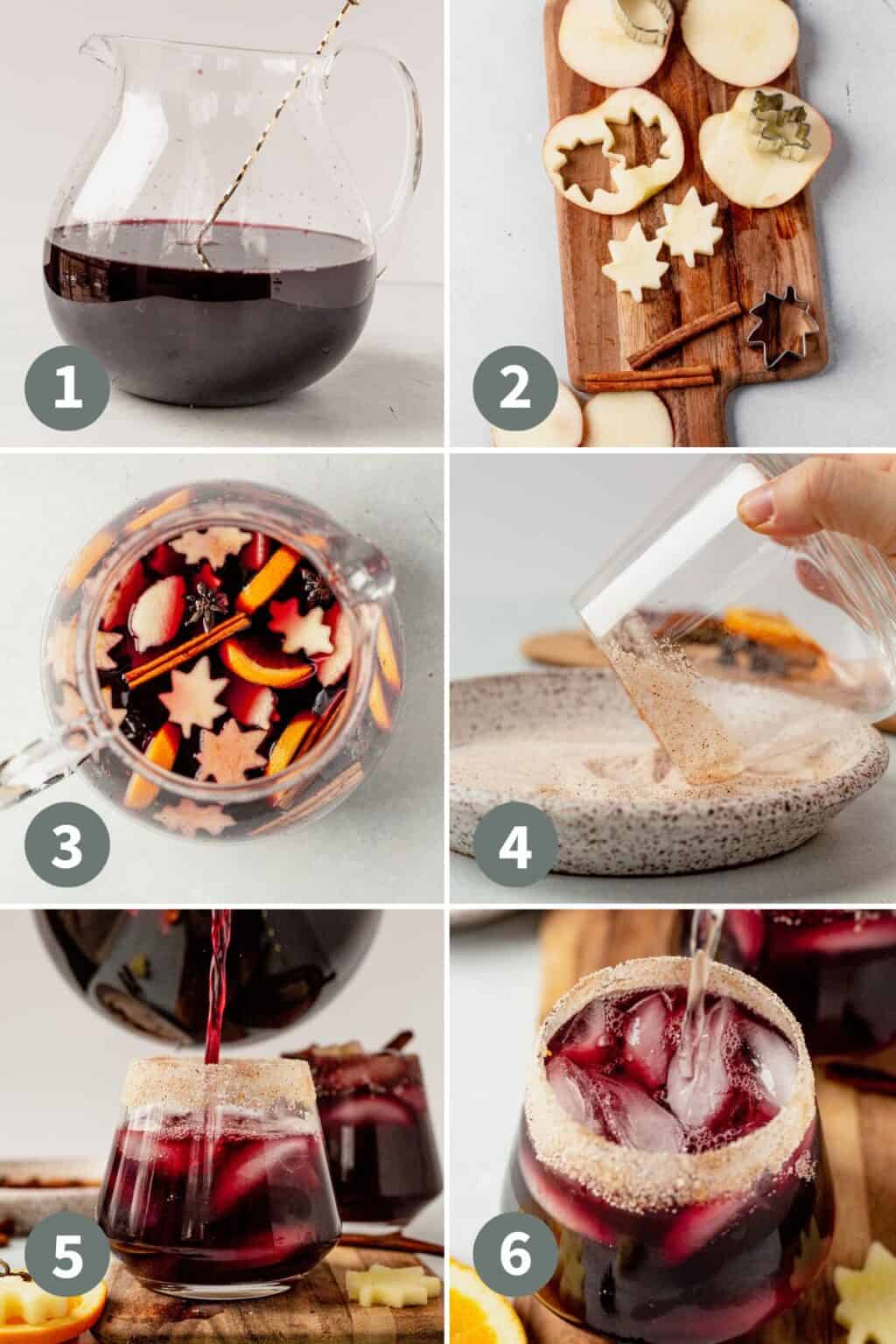 1
2
3
4
5
6